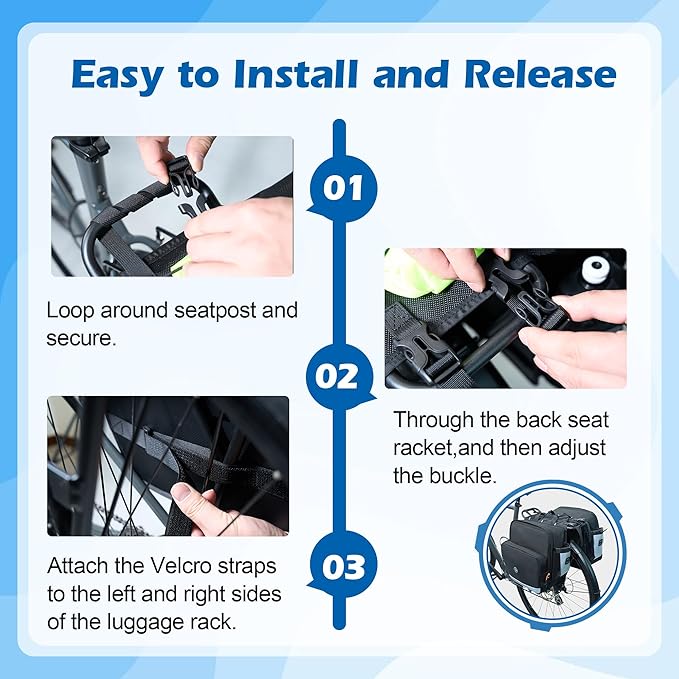 Easy to Install and Release

01

Loop around seatpost and secure.

02

Through the back seat racket,and then adjust the buckle.

03

Attach the Velcro straps to the left and right sides of the luggage rack.