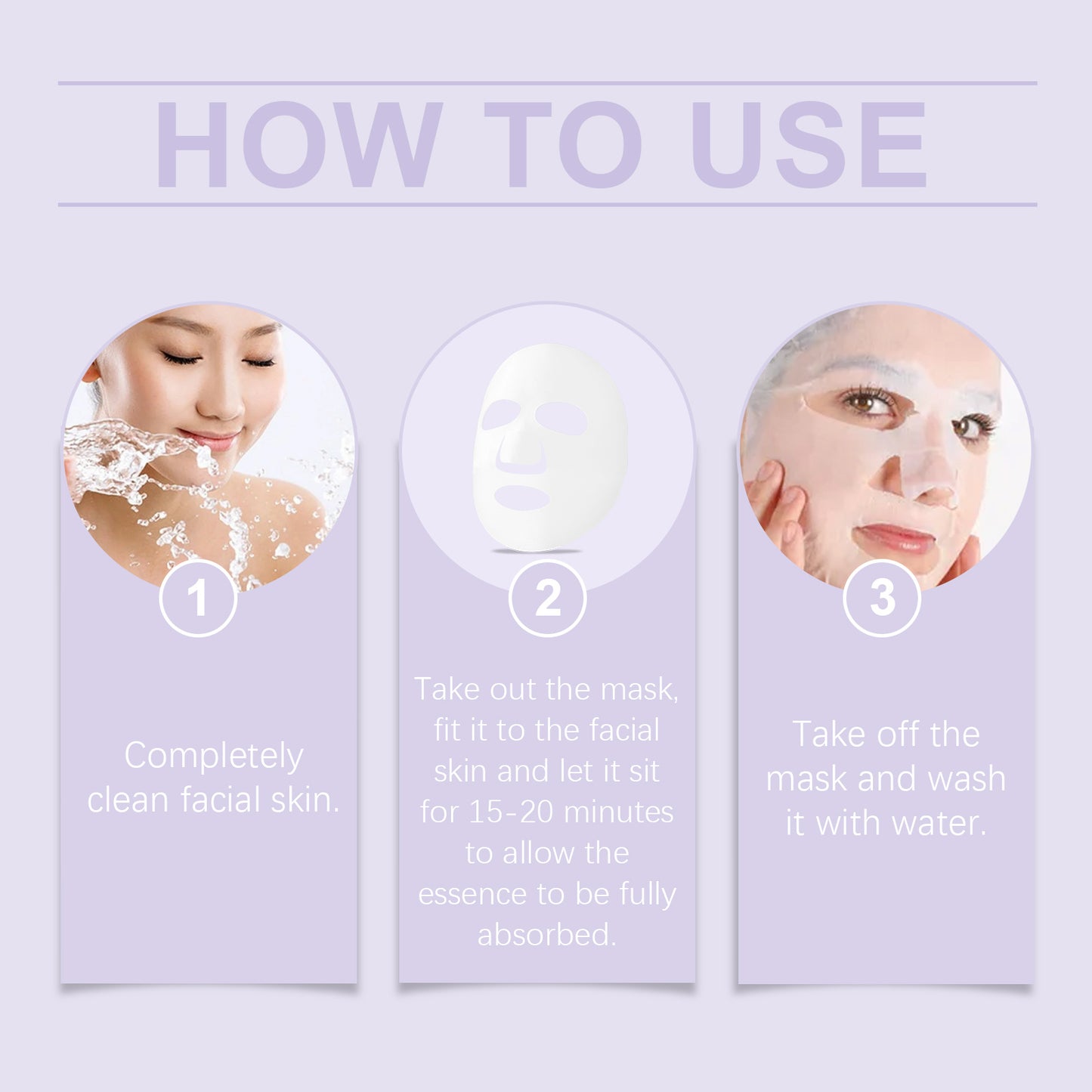 HOW TO USE

1

Completely clean facial skin.

2

Take out the mask, fit it to the facial skin and let it sit for 15-20 minutes to allow the essence to be fully absorbed.

3

Take off the mask and wash it with water.