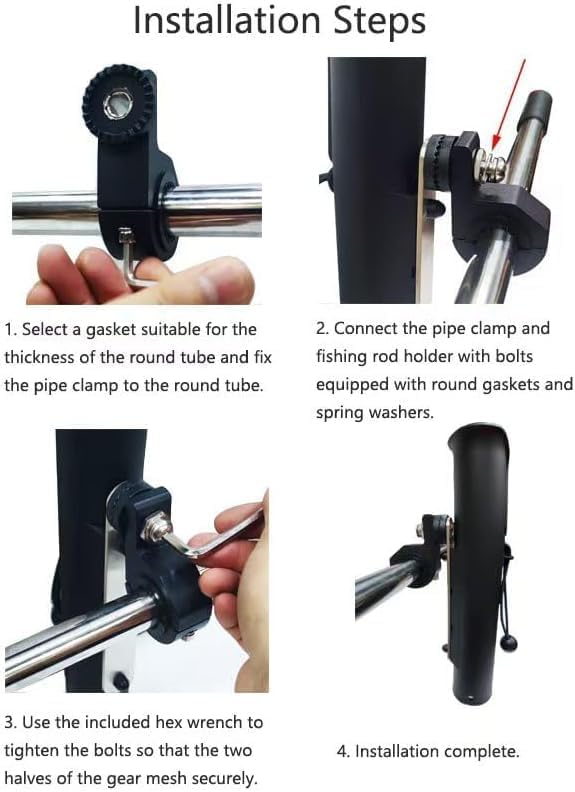 Installation Steps

1. Select a gasket suitable for the thickness of the round tube and fix the pipe clamp to the round tube.

2. Connect the pipe clamp and fishing rod holder with bolts equipped with round gaskets and spring washers.

3. Use the included hex wrench to tighten the bolts so that the two halves of the gear mesh securely.

4. Installation complete.