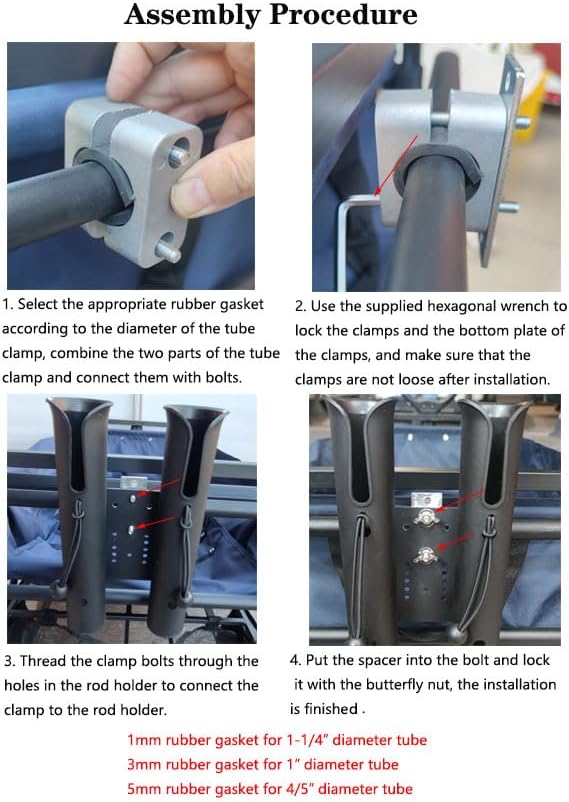 Assembly Procedure

1. Select the appropriate rubber gasket according to the diameter of the tube clamp, combine the two parts of the tube clamp and connect them with bolts.

2. Use the supplied hexagonal wrench to lock the clamps and the bottom plate of the clamps, and make sure that the clamps are not loose after installation.

3. Thread the clamp bolts through the holes in the rod holder to connect the clamp to the rod holder.

4. Put the spacer into the bolt and lock it with the butterfly nut, the installation is finished .

1mm rubber gasket for 1-1/4" diameter tube
3mm rubber gasket for 1" diameter tube
5mm rubber gasket for 4/5" diameter tube