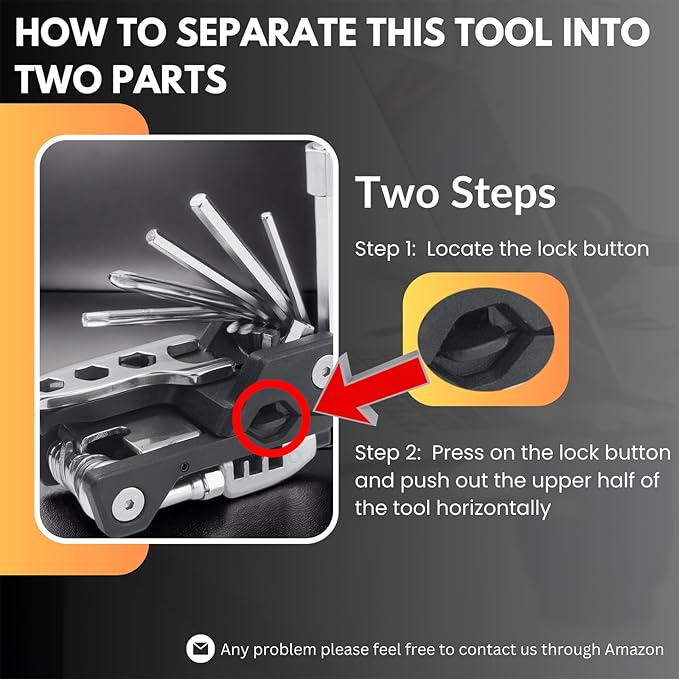 HOW TO SEPARATE THIS TOOL INTO TWO PARTS

Two Steps

Step 1: Locate the lock button

Step 2: Press on the lock button and push out the upper half of the tool horizontally

Any problem please feel free to contact us through Amazon