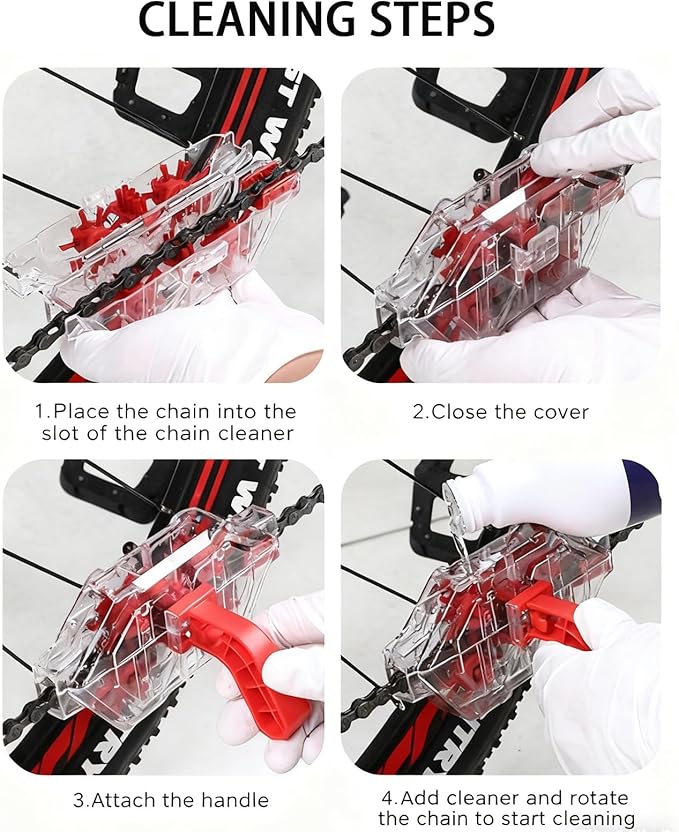 CLEANING STEPS

1.Place the chain into the slot of the chain cleaner

2.Close the cover

3.Attach the handle

4.Add cleaner and rotate the chain to start cleaning