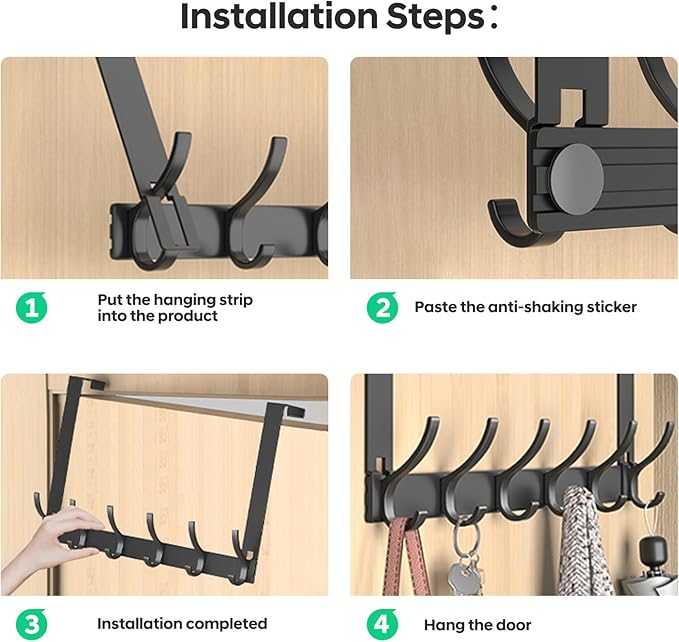 Installation Steps：

1 Put the hanging strip into the product

2 Paste the anti-shaking sticker

3 Installation completed

4 Hang the door