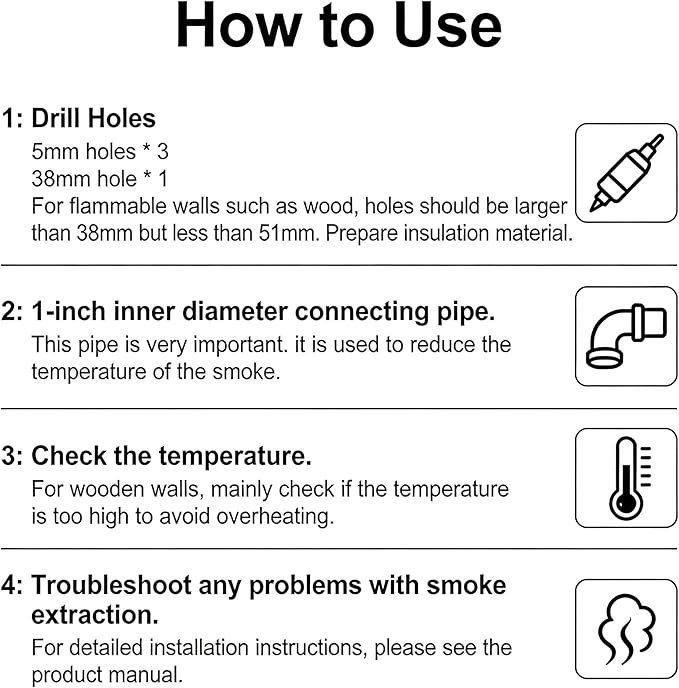 How to Use

1: Drill Holes
5mm holes * 3
38mm hole * 1
For flammable walls such as wood, holes should be larger than 38mm but less than 51mm. Prepare insulation material.

2: 1-inch inner diameter connecting pipe.
This pipe is very important. it is used to reduce the temperature of the smoke.

3: Check the temperature.
For wooden walls, mainly check if the temperature is too high to avoid overheating.

4: Troubleshoot any problems with smoke extraction.
For detailed installation instructions, please see the product manual.