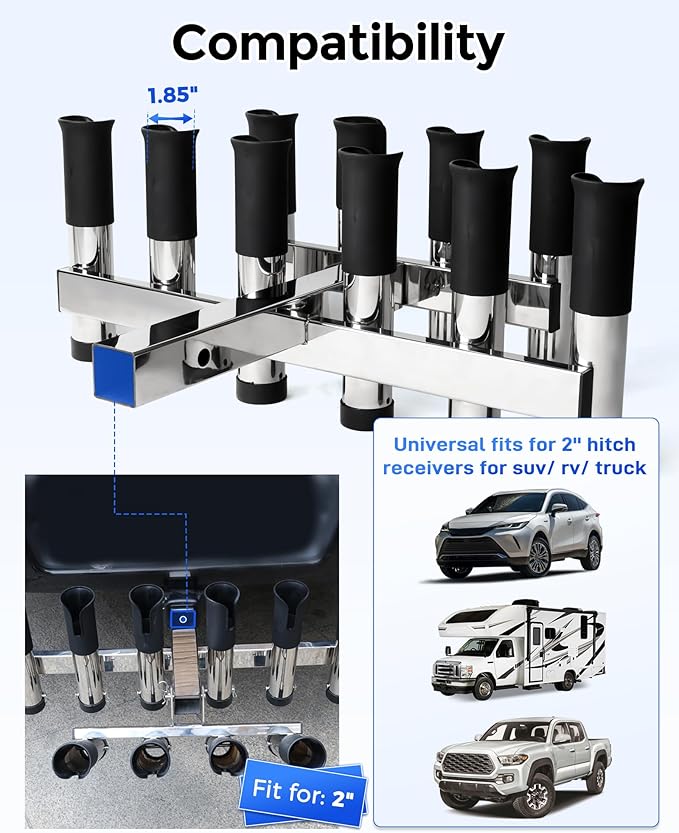 Compatibility

1.85"

Universal fits for 2" hitch receivers for suv/ rv/ truck

Fit for: 2"