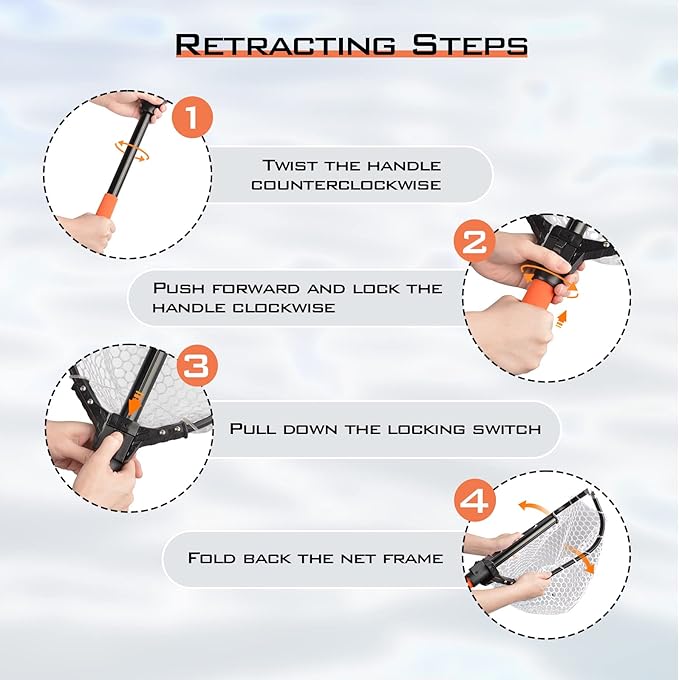 Retracting Steps

1

Twist the handle counterclockwise

2

Push forward and lock the handle clockwise

3

Pull down the locking switch

4

Fold back the net frame