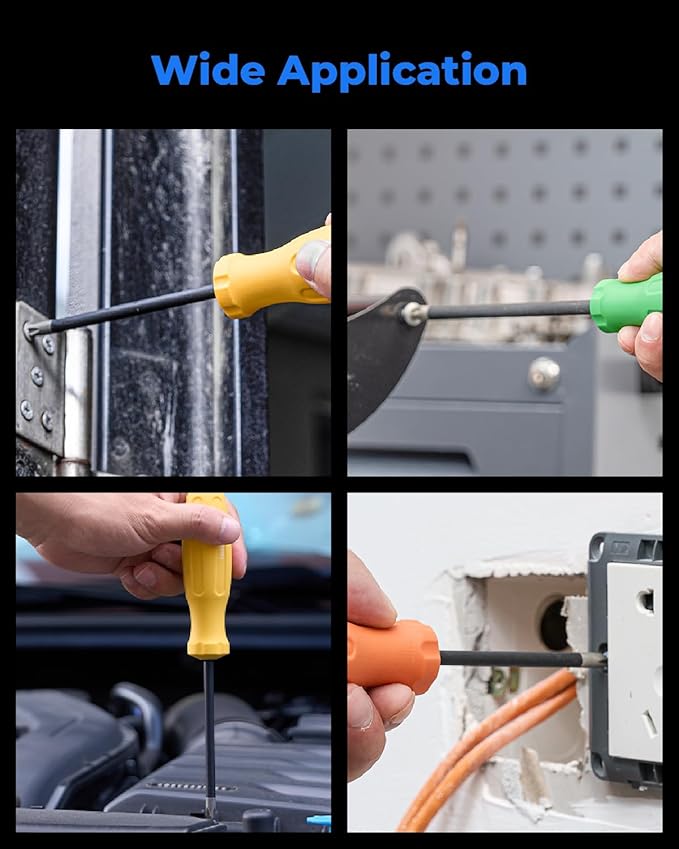 Wide Application