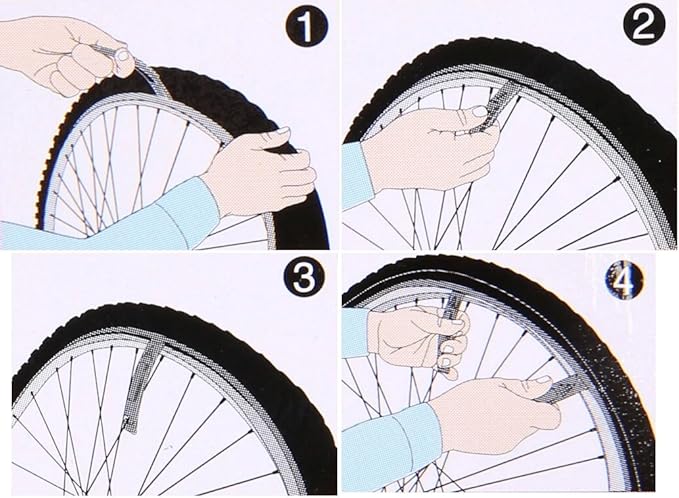 1

2

3

4