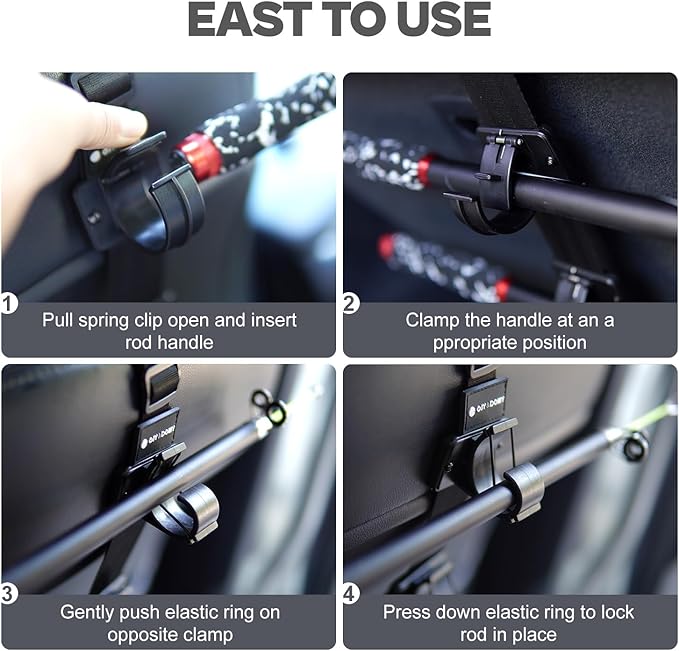 EAST TO USE

1
Pull spring clip open and insert rod handle

2
Clamp the handle at an a ppropriate position

3
Gently push elastic ring on opposite clamp

4
Press down elastic ring to lock rod in place