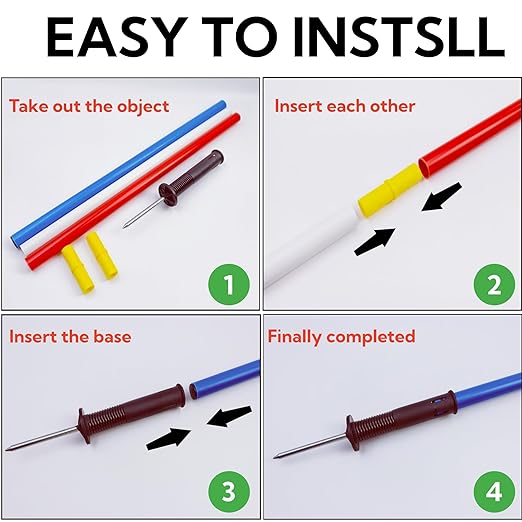 EASY TO INSTSLL

Take out the object

1

Insert each other

2

Insert the base

3

Finally completed

4