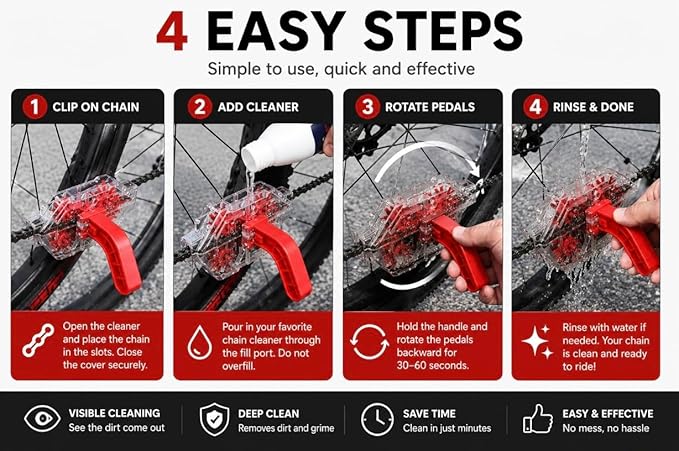 4 EASY STEPS

Simple to use, quick and effective

1 CLIP ON CHAIN

Open the cleaner and place the chain in the slots. Close the cover securely.

2 ADD CLEANER

Pour in your favorite chain cleaner through the fill port. Do not overfill.

3 ROTATE PEDALS

Hold the handle and rotate the pedals backward for 30–60 seconds.

4 RINSE & DONE

Rinse with water if needed. Your chain is clean and ready to ride!

VISIBLE CLEANING
See the dirt come out

DEEP CLEAN
Removes dirt and grime

SAVE TIME
Clean in just minutes

EASY & EFFECTIVE
No mess, no hassle