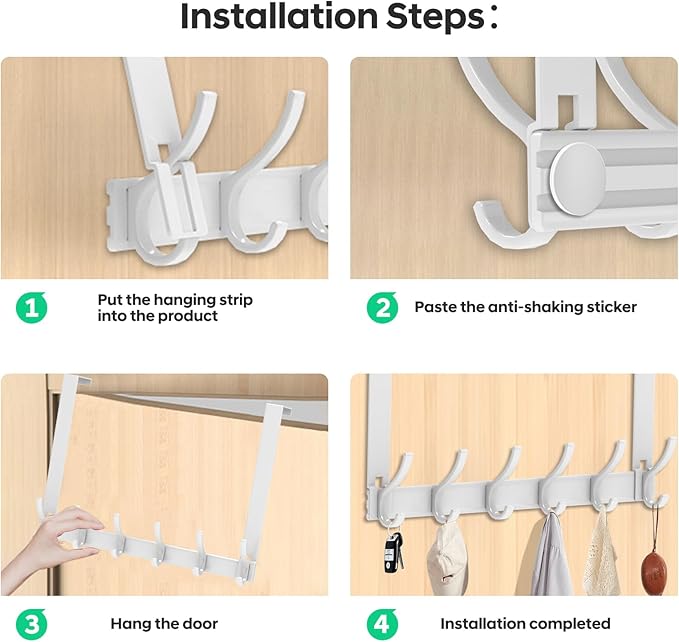 Installation Steps：

1 Put the hanging strip into the product

2 Paste the anti-shaking sticker

3 Hang the door

4 Installation completed