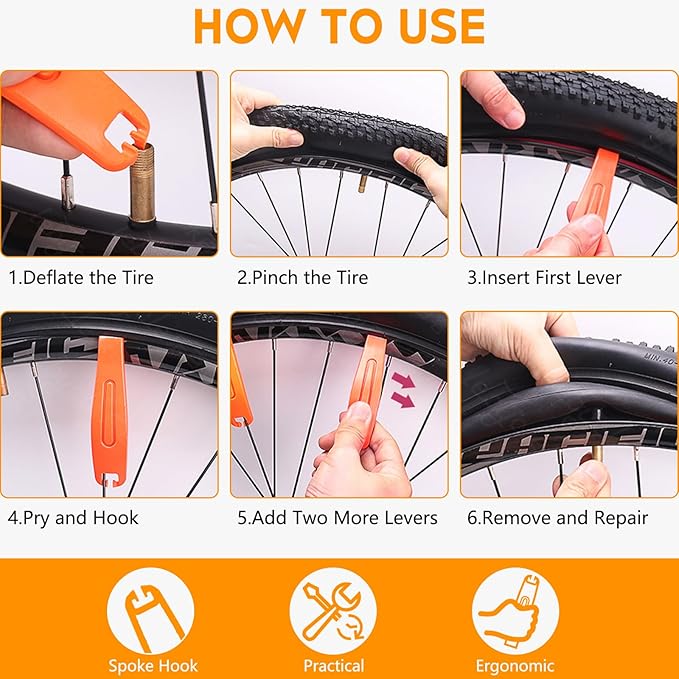 HOW TO USE

1.Deflate the Tire

2.Pinch the Tire

3.Insert First Lever

4.Pry and Hook

5.Add Two More Levers

6.Remove and Repair

Spoke Hook

Practical

Ergonomic