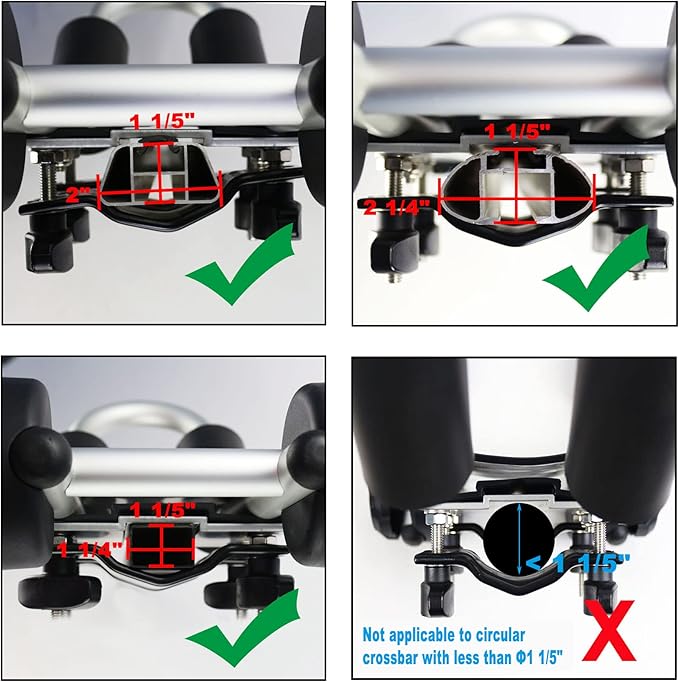 1 1/5"

2"

1 1/5"

2 1/4"

1 1/5"

1 1/4"

< 1 1/5"

Not applicable to circular crossbar with less than Φ1 1/5"

X