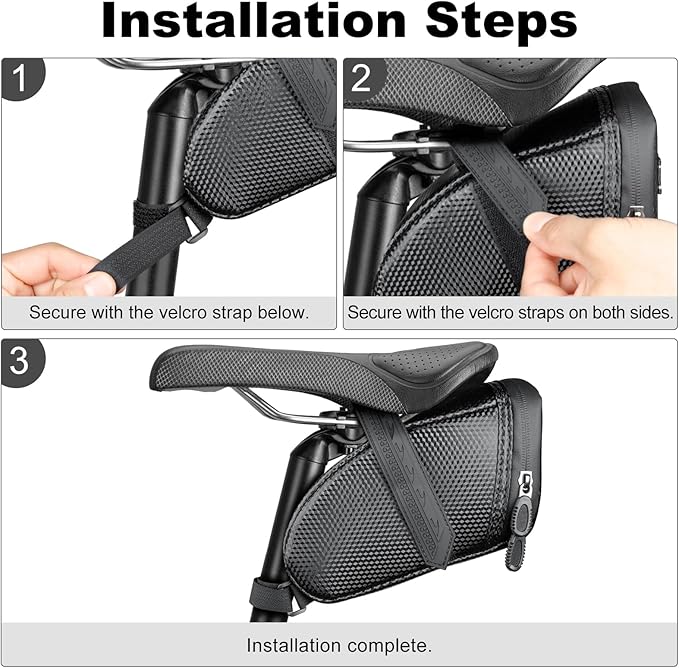 Installation Steps

1

Secure with the velcro strap below.

2

Secure with the velcro straps on both sides.

3

Installation complete.