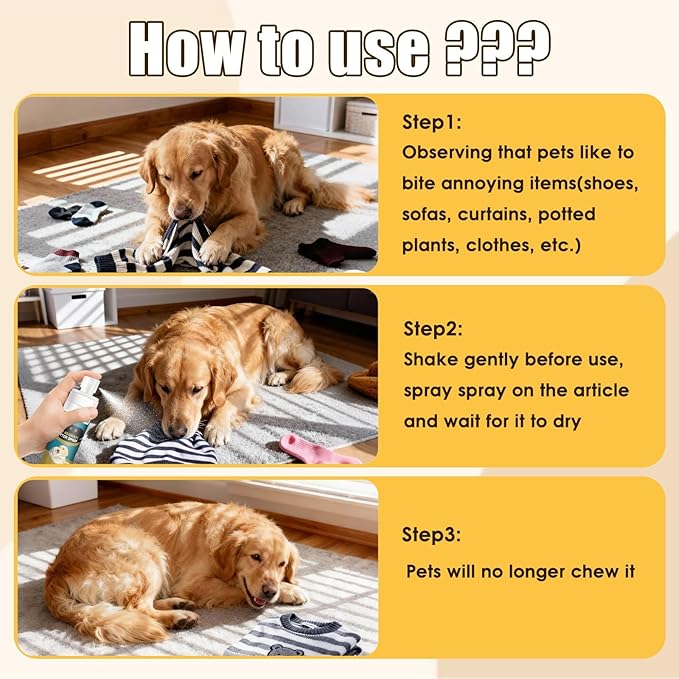 How to use ???

Step1:
Observing that pets like to bite annoying items(shoes, sofas, curtains, potted plants, clothes, etc.)

Step2:
Shake gently before use, spray spray on the article and wait for it to dry

Step3:
Pets will no longer chew it