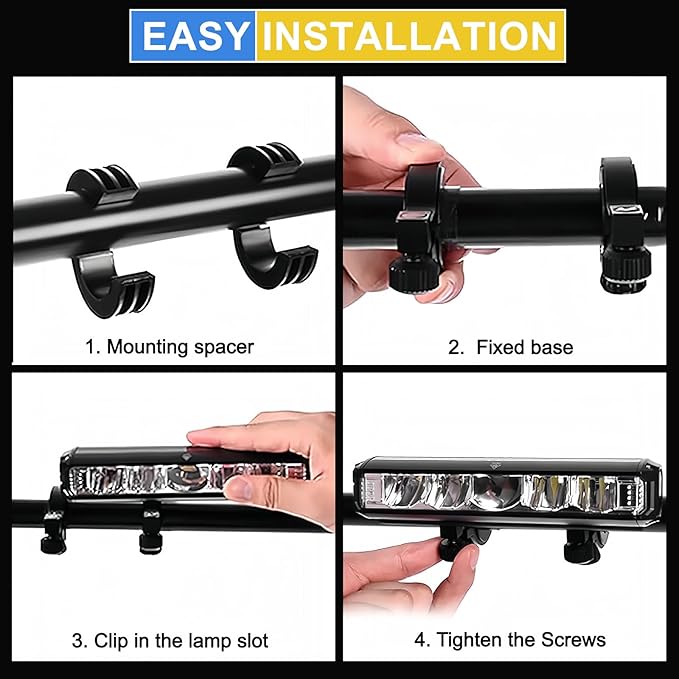 EASY INSTALLATION

1. Mounting spacer

2. Fixed base

3. Clip in the lamp slot

4. Tighten the Screws