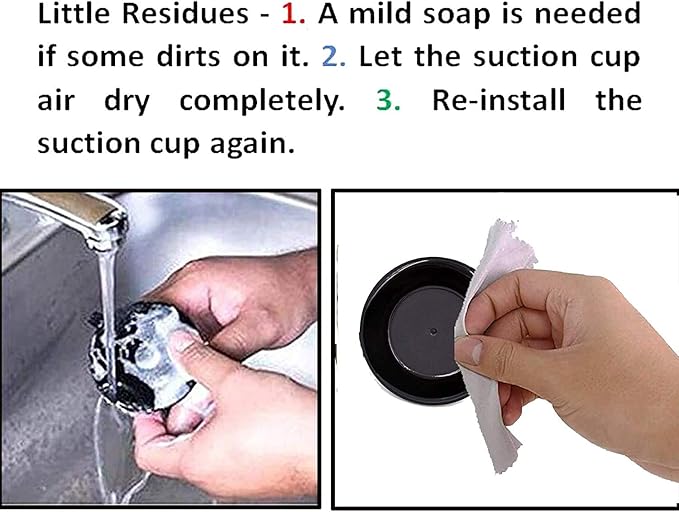 Little Residues - 1. A mild soap is needed if some dirts on it. 2. Let the suction cup air dry completely. 3. Re-install the suction cup again.