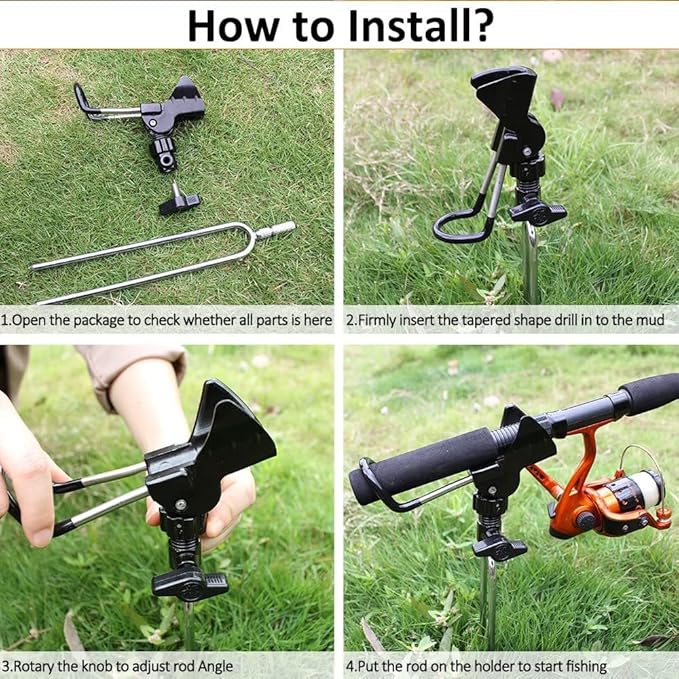 How to Install?

1.Open the package to check whether all parts is here

2.Firmly insert the tapered shape drill in to the mud

3.Rotary the knob to adjust rod Angle

4.Put the rod on the holder to start fishing