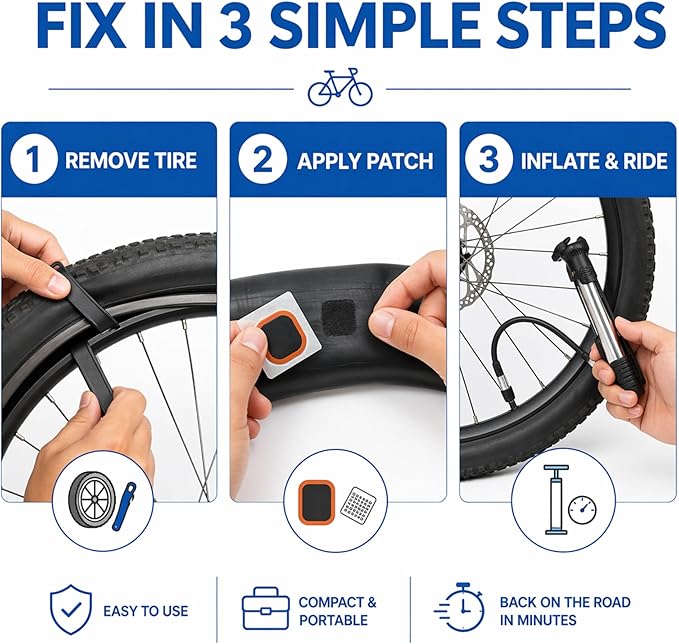 FIX IN 3 SIMPLE STEPS

1 REMOVE TIRE

2 APPLY PATCH

3 INFLATE & RIDE

EASY TO USE

COMPACT & PORTABLE

BACK ON THE ROAD IN MINUTES