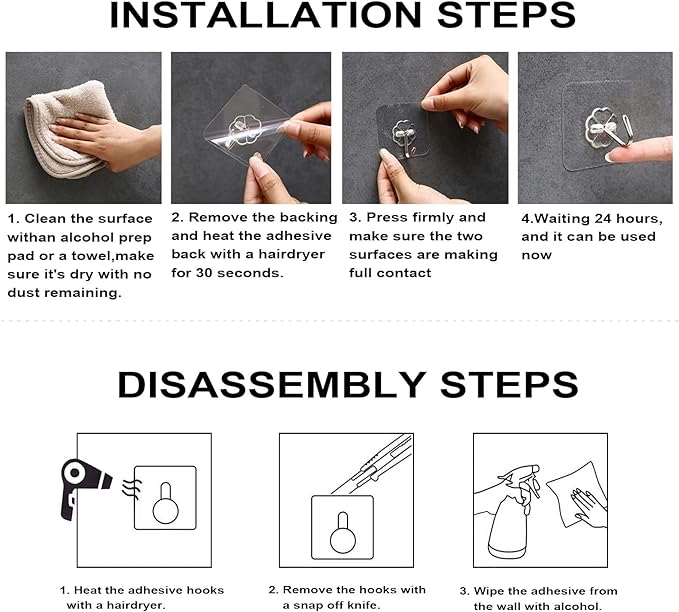 INSTALLATION STEPS

1. Clean the surface withan alcohol prep pad or a towel,make sure it's dry with no dust remaining.

2. Remove the backing and heat the adhesive back with a hairdryer for 30 seconds.

3. Press firmly and make sure the two surfaces are making full contact

4.Waiting 24 hours, and it can be used now

DISASSEMBLY STEPS

1. Heat the adhesive hooks with a hairdryer.

2. Remove the hooks with a snap off knife.

3. Wipe the adhesive from the wall with alcohol.