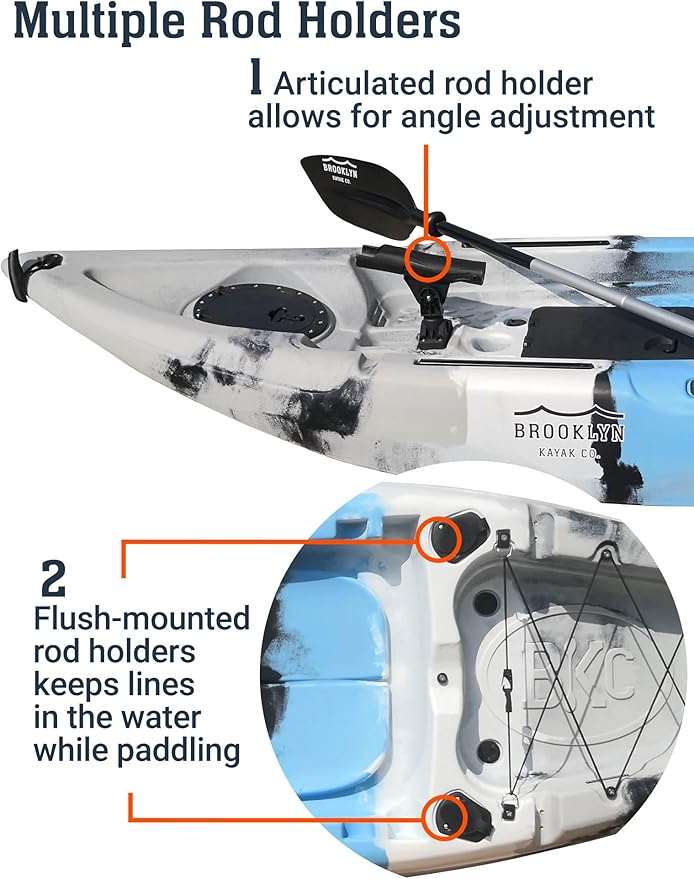 Multiple Rod Holders

1 Articulated rod holder allows for angle adjustment

BROOKLYN KAYAK CO.

BROOKLYN KAYAK CO.

2 Flush-mounted rod holders keeps lines in the water while paddling

BKC