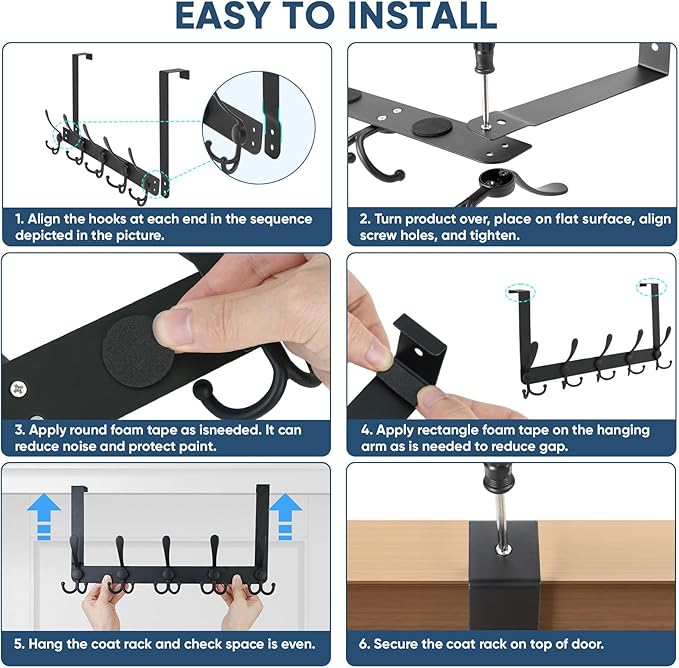 EASY TO INSTALL

1. Align the hooks at each end in the sequence depicted in the picture.

2. Turn product over, place on flat surface, align screw holes, and tighten.

3. Apply round foam tape as isneeded. It can reduce noise and protect paint.

4. Apply rectangle foam tape on the hanging arm as is needed to reduce gap.

5. Hang the coat rack and check space is even.

6. Secure the coat rack on top of door.