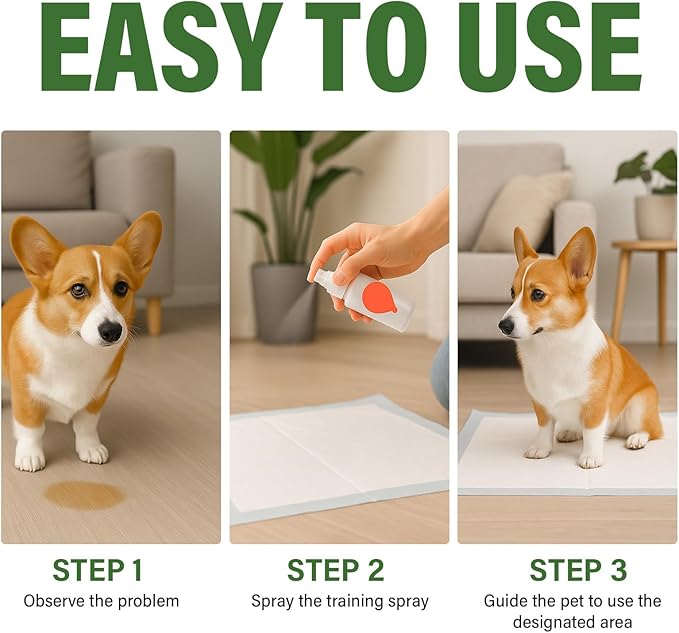 EASY TO USE

STEP 1
Observe the problem

STEP 2
Spray the training spray

STEP 3
Guide the pet to use the designated area