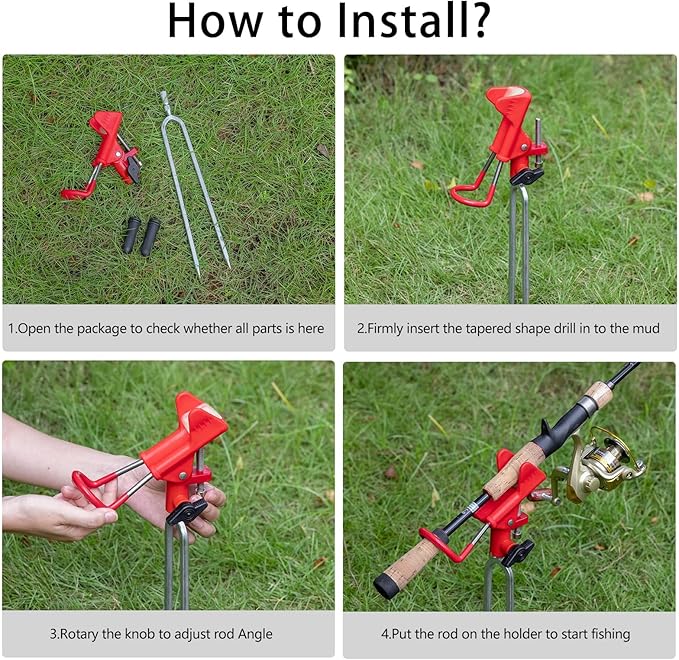 How to Install?

1.Open the package to check whether all parts is here

2.Firmly insert the tapered shape drill in to the mud

3.Rotary the knob to adjust rod Angle

4.Put the rod on the holder to start fishing