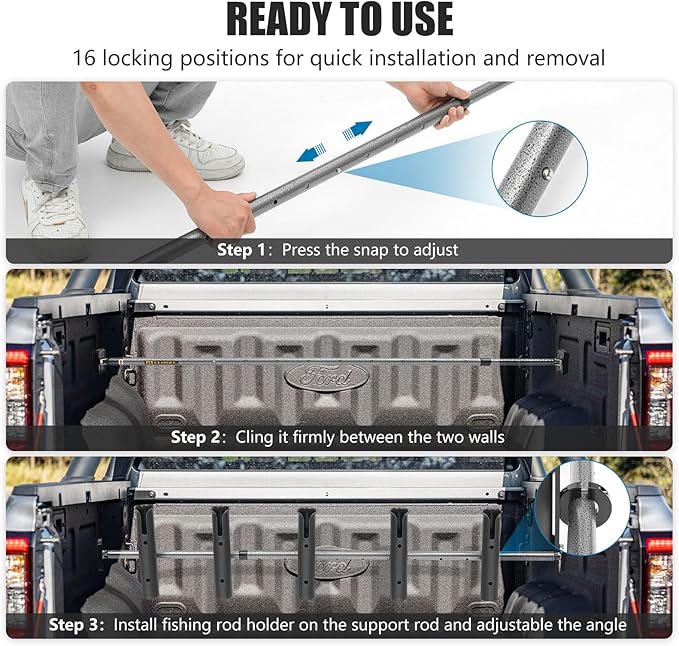 READY TO USE

16 locking positions for quick installation and removal

Step 1: Press the snap to adjust

Ford

Step 2: Cling it firmly between the two walls

Ford

Step 3: Install fishing rod holder on the support rod and adjustable the angle