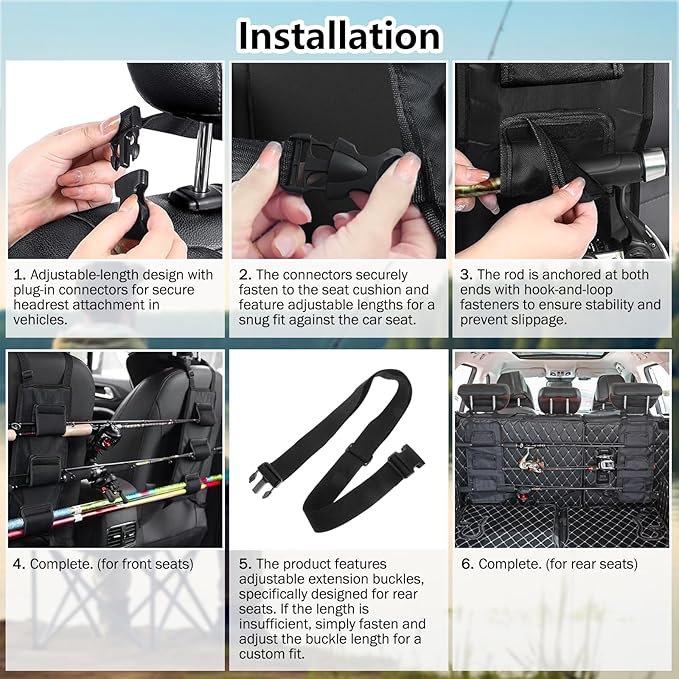 Installation

1. Adjustable-length design with plug-in connectors for secure headrest attachment in vehicles.

2. The connectors securely fasten to the seat cushion and feature adjustable lengths for a snug fit against the car seat.

3. The rod is anchored at both ends with hook-and-loop fasteners to ensure stability and prevent slippage.

4. Complete. (for front seats)

5. The product features adjustable extension buckles, specifically designed for rear seats. If the length is insufficient, simply fasten and adjust the buckle length for a custom fit.

6. Complete. (for rear seats)