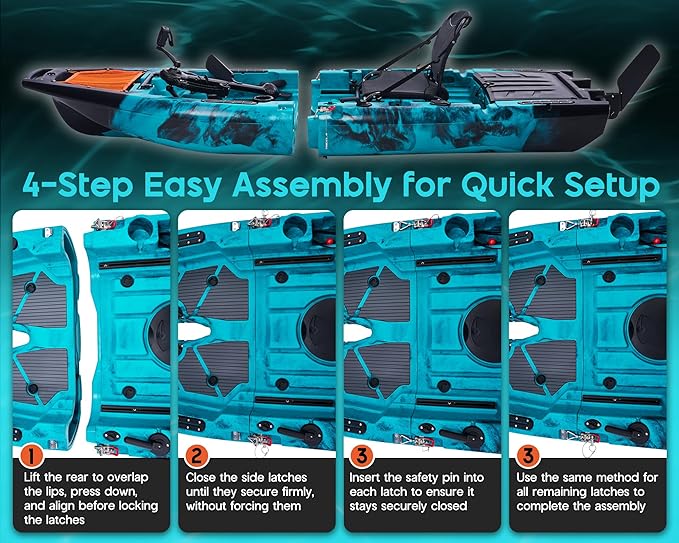 4-Step Easy Assembly for Quick Setup

1
Lift the rear to overlap the lips, press down, and align before locking the latches

2
Close the side latches until they secure firmly, without forcing them

3
Insert the safety pin into each latch to ensure it stays securely closed

3
Use the same method for all remaining latches to complete the assembly