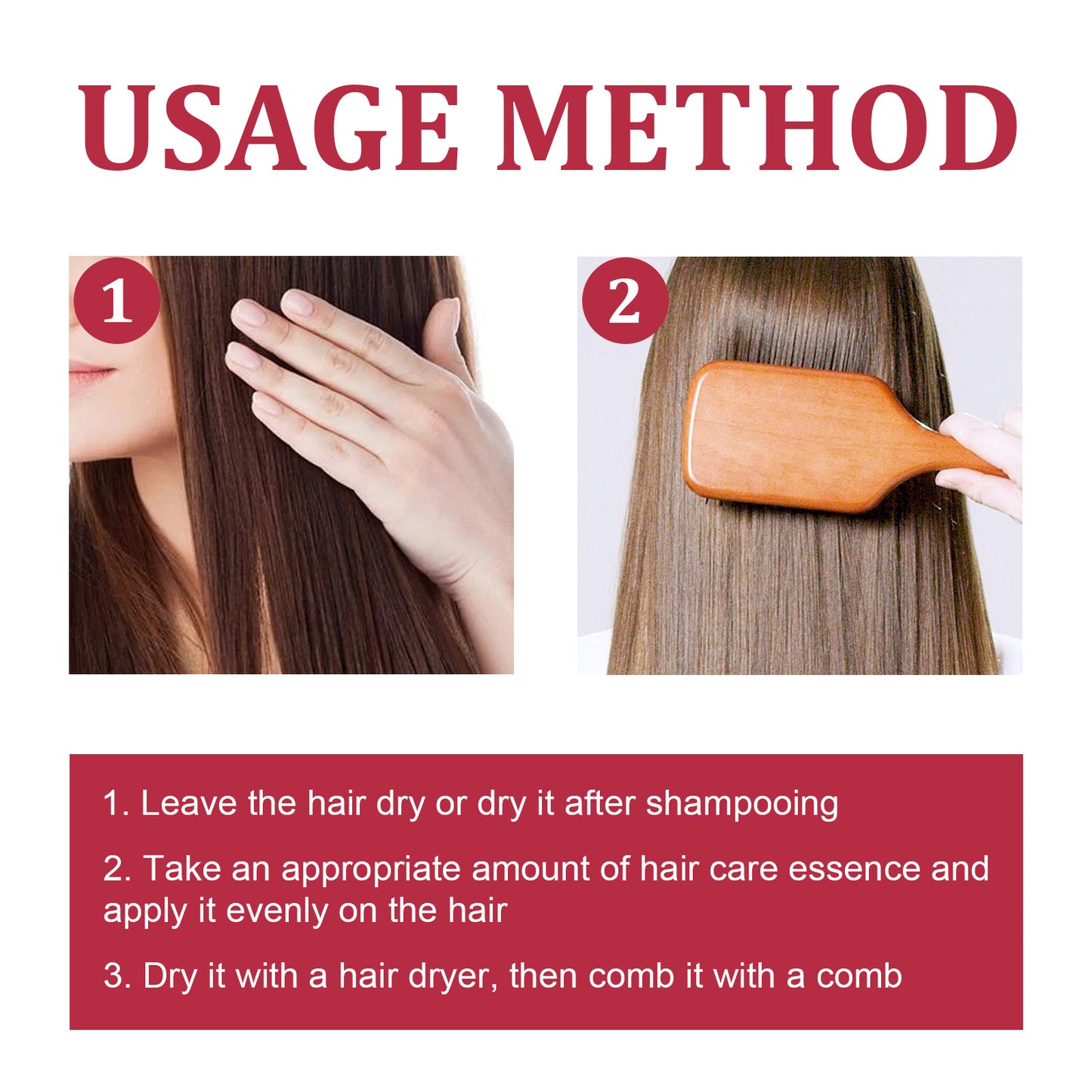 USAGE METHOD

1

2

1. Leave the hair dry or dry it after shampooing

2. Take an appropriate amount of hair care essence and apply it evenly on the hair

3. Dry it with a hair dryer, then comb it with a comb