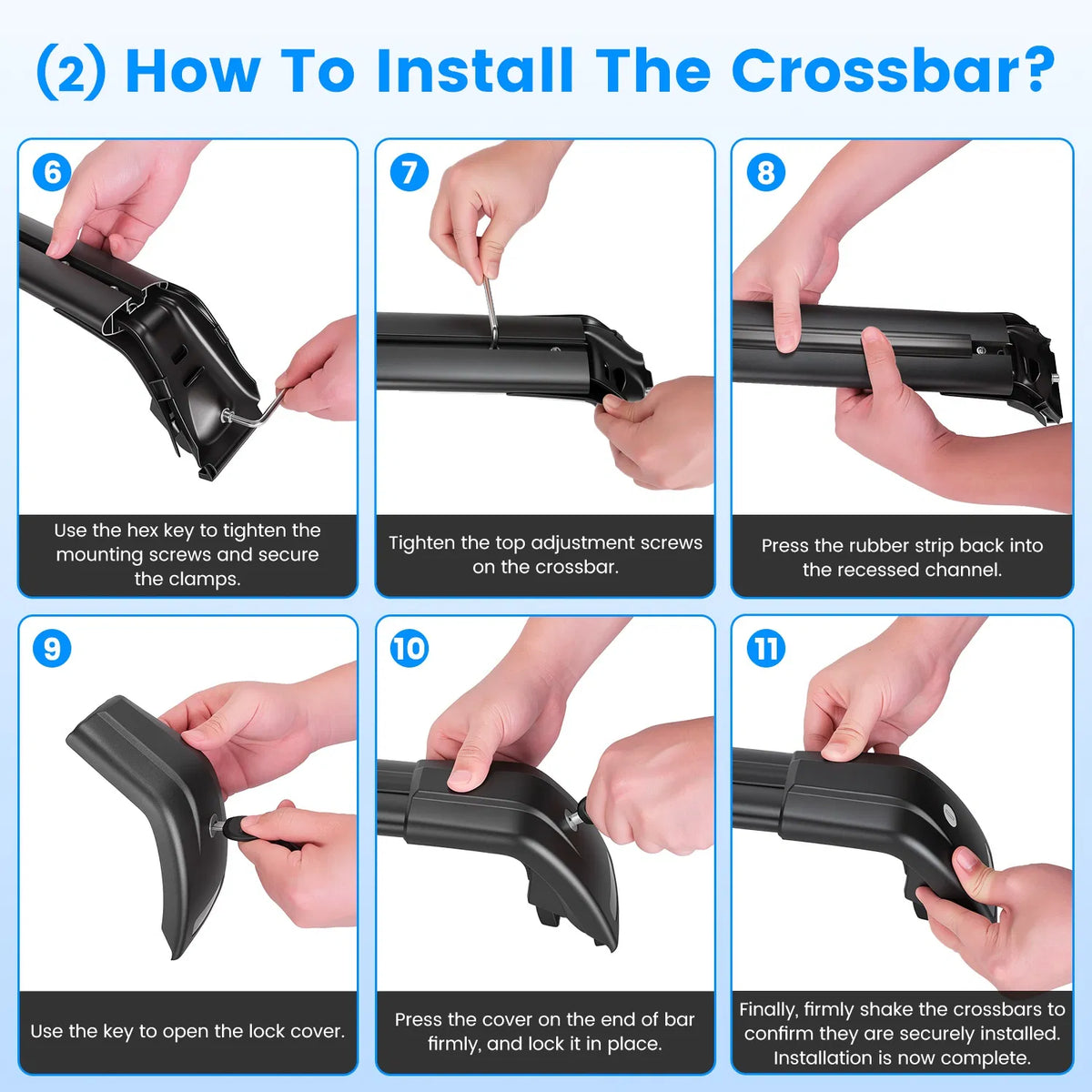 (2) How To Install The Crossbar?

6

Use the hex key to tighten the mounting screws and secure the clamps.

7

Tighten the top adjustment screws on the crossbar.

8

Press the rubber strip back into the recessed channel.

9

Use the key to open the lock cover.

10

Press the cover on the end of bar firmly, and lock it in place.

11

Finally, firmly shake the crossbars to confirm they are securely installed. Installation is now complete.